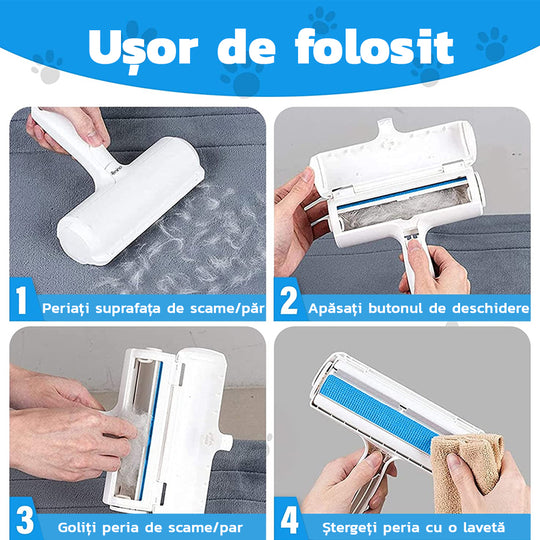 Ușor de folosit

1 Periați suprafața de scame/păr

2 Apăsați butonul de deschidere

3 Goliți peria de scame/par

4 Ștergeți peria cu o lavetă